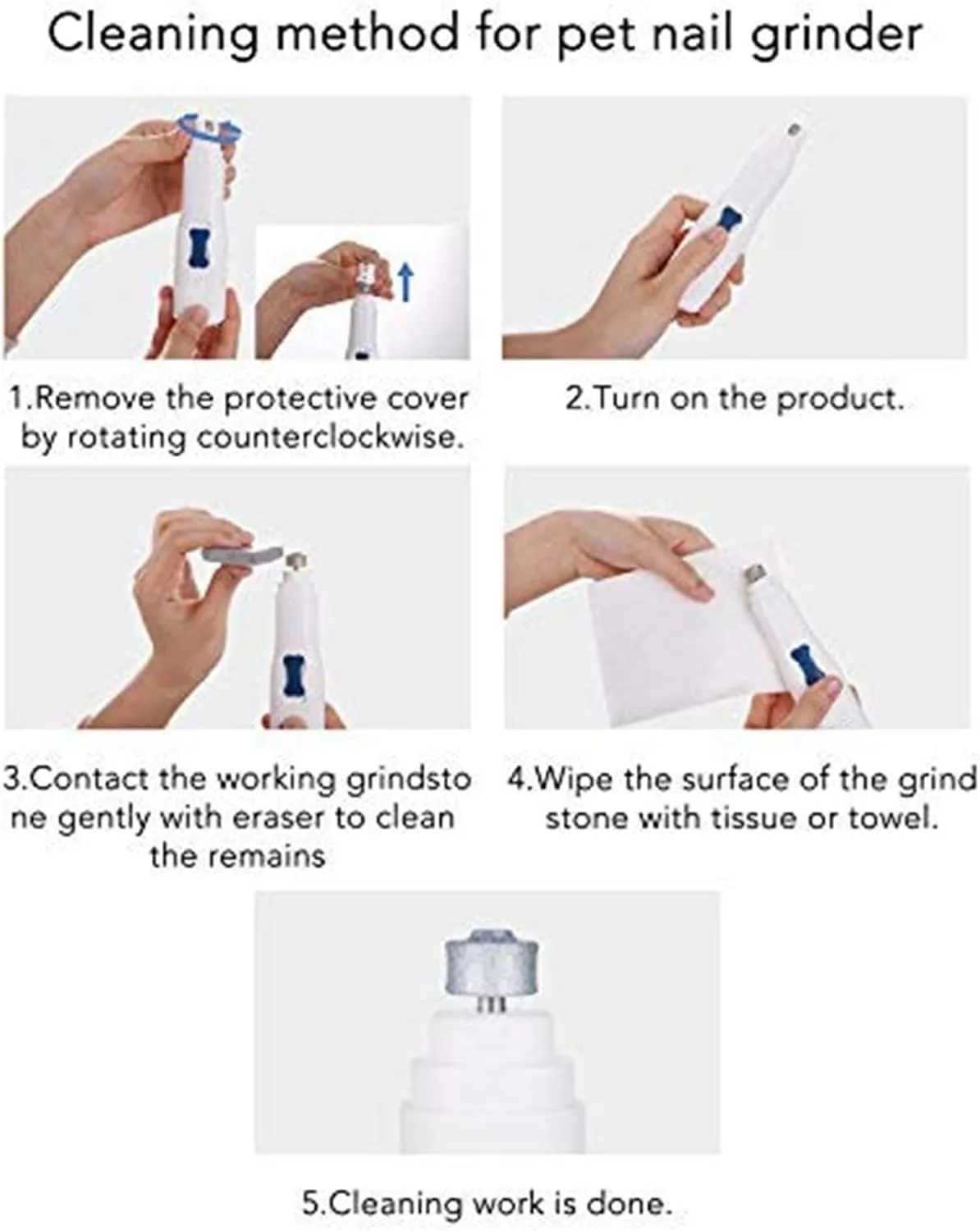 Cleaning method for pet nail grinder

1.Remove the protective cover by rotating counterclockwise.

2.Turn on the product.

3.Contact the working grindsto ne gently with eraser to clean the remains

4.Wipe the surface of the grind stone with tissue or towel.

5.Cleaning work is done.