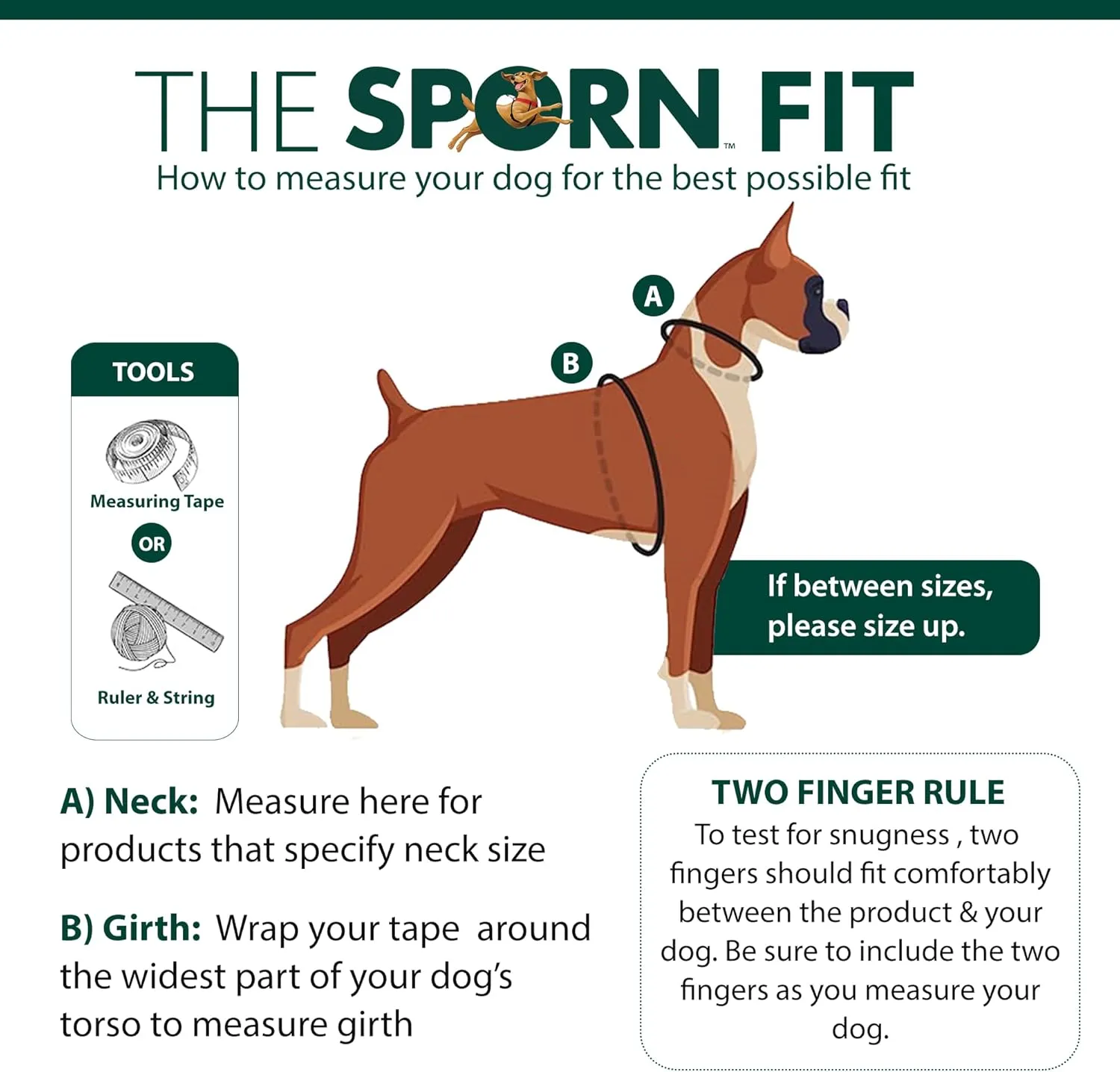 THE SPORN™ FIT
How to measure your dog for the best possible fit

TOOLS

Measuring Tape

OR

Ruler & String

A

B

If between sizes, please size up.

A) Neck: Measure here for products that specify neck size

B) Girth: Wrap your tape around the widest part of your dog's torso to measure girth

TWO FINGER RULE
To test for snugness , two fingers should fit comfortably between the product & your dog. Be sure to include the two fingers as you measure your dog.